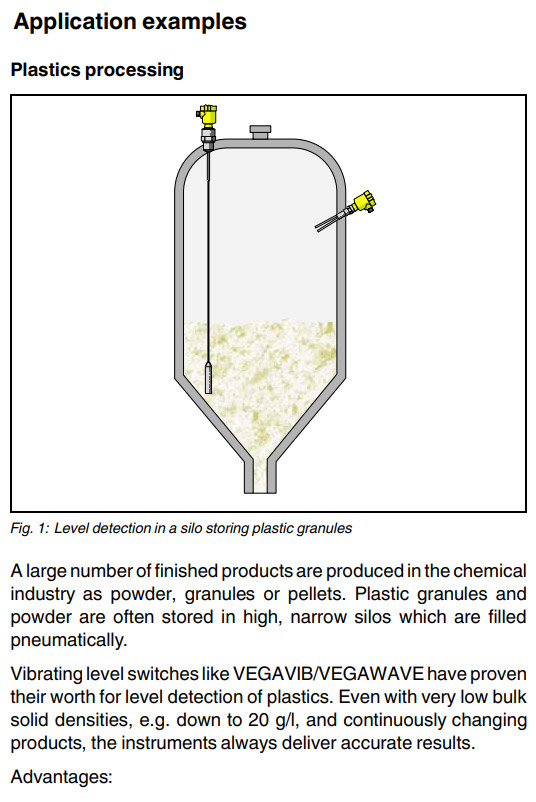 Application examples

Plastics processing

Fig. 1: Level detection in a silo storing plastic granules

A large number of finished products are produced in the chemical industry as powder, granules or pellets. Plastic granules and powder are often stored in high, narrow silos which are filled pneumatically.

Vibrating level switches like VEGAVIB/VEGAWAVE have proven their worth for level detection of plastics. Even with very low bulk solid densities, e.g. down to 20 g/l, and continuously changing products, the instruments always deliver accurate results.

Advantages: